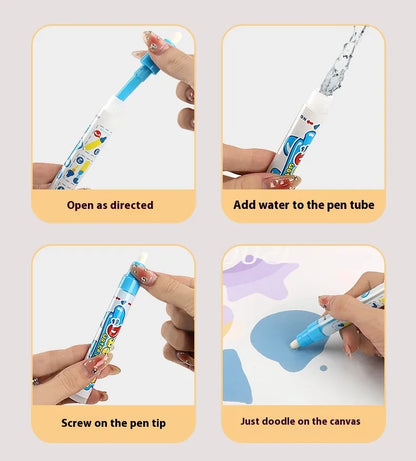 Open as directed

Add water to the pen tube

Screw on the pen tip

Just doodle on the canvas